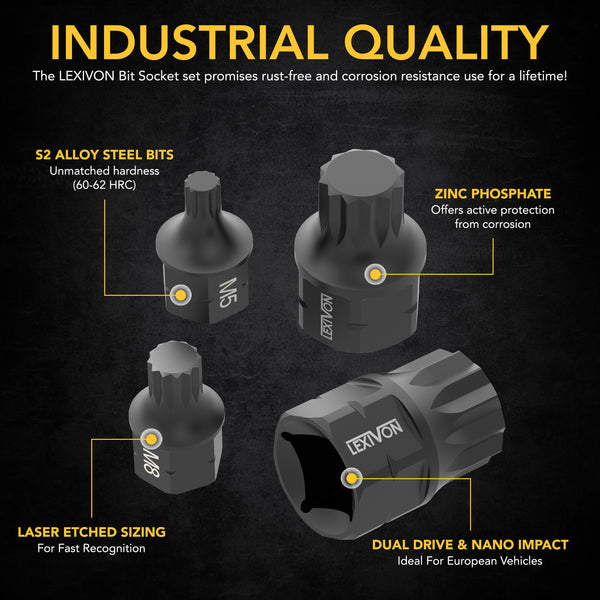 INDUSTRIAL QUALITY

The LEXIVON Bit Socket set promises rust-free and corrosion resistance use for a lifetime!

S2 ALLOY STEEL BITS
Unmatched hardness (60-62 HRC)

M5

ZINC PHOSPHATE
Offers active protection from corrosion

LEXIVON

M8

LEXIVON

LASER ETCHED SIZING
For Fast Recognition

DUAL DRIVE & NANO IMPACT
Ideal For European Vehicles